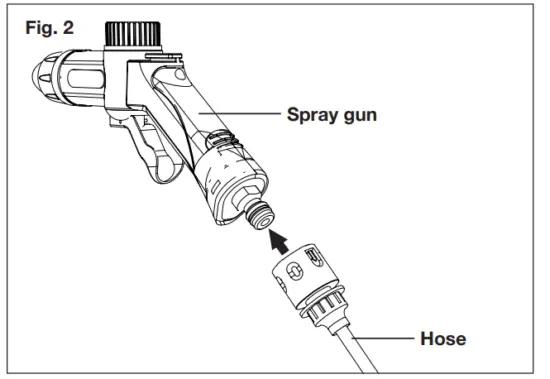 Fig. 2

Spray gun

Hose