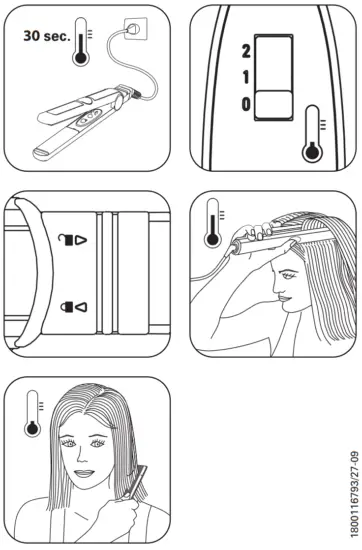 30 sec.

2
1
0

1800116793/27-09