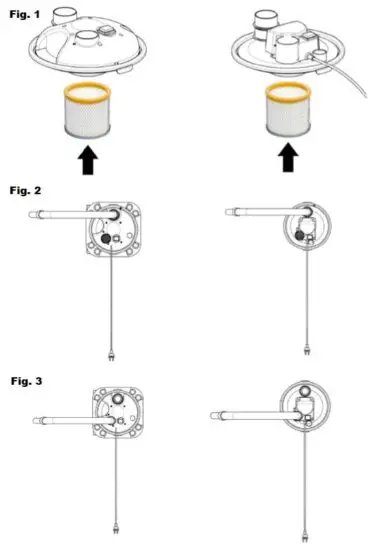 Fig. 1

Fig. 2

Fig. 3