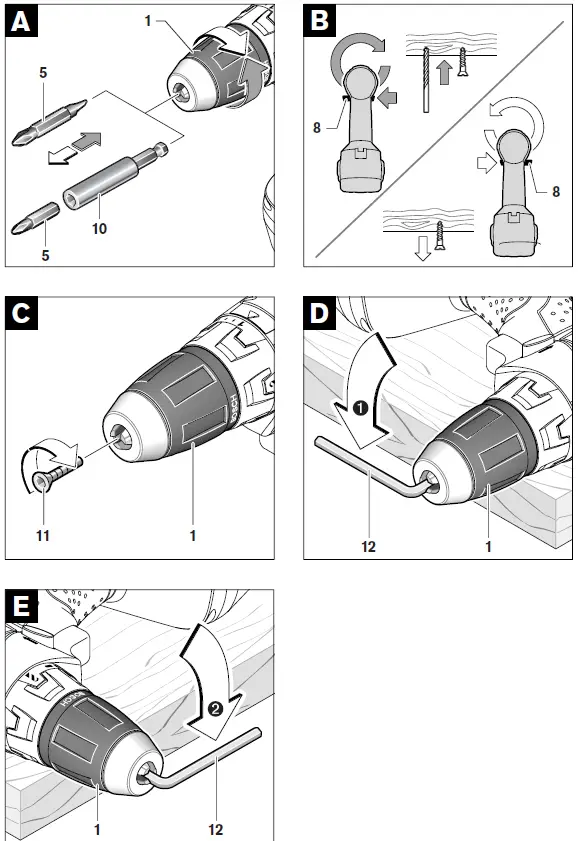 A

1

5

10

5

B

8

8

C

BOSCH

11

1

D

❶

12

1

E

BOSCH

❷

1

12