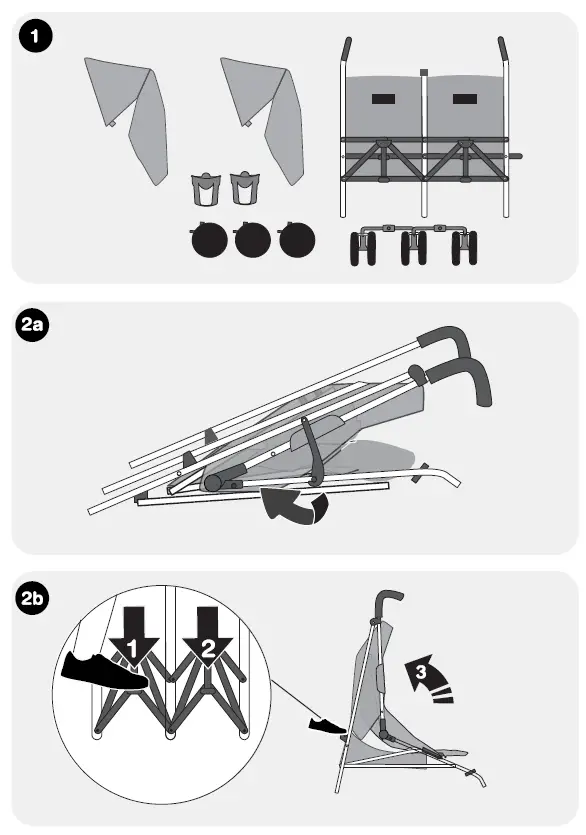 1

2a

2b

1

2

3