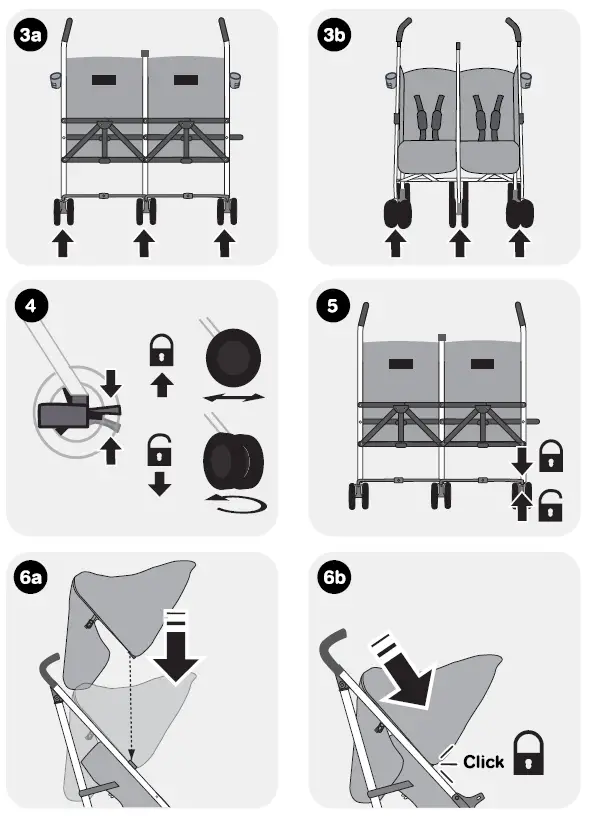 3a

3b

4

5

6a

6b

Click