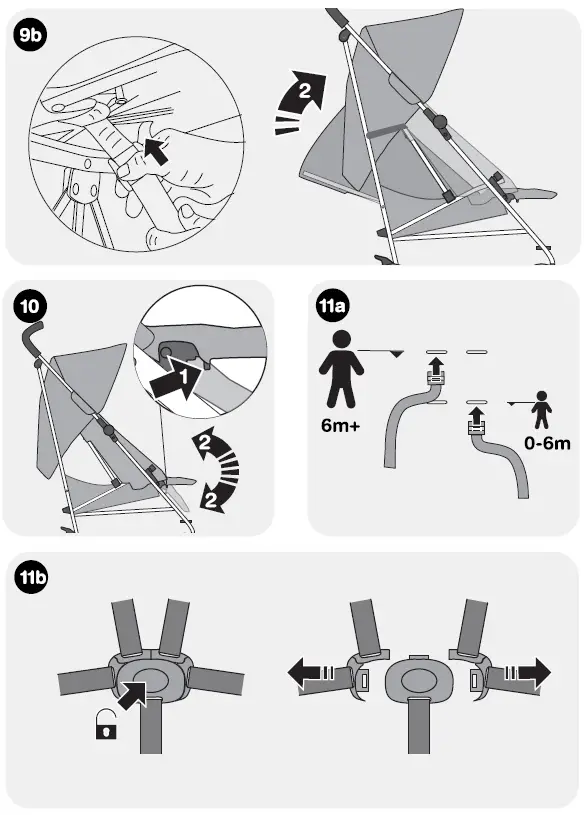 9b

2

10

1

2

2

11a

6m+

0-6m

11b