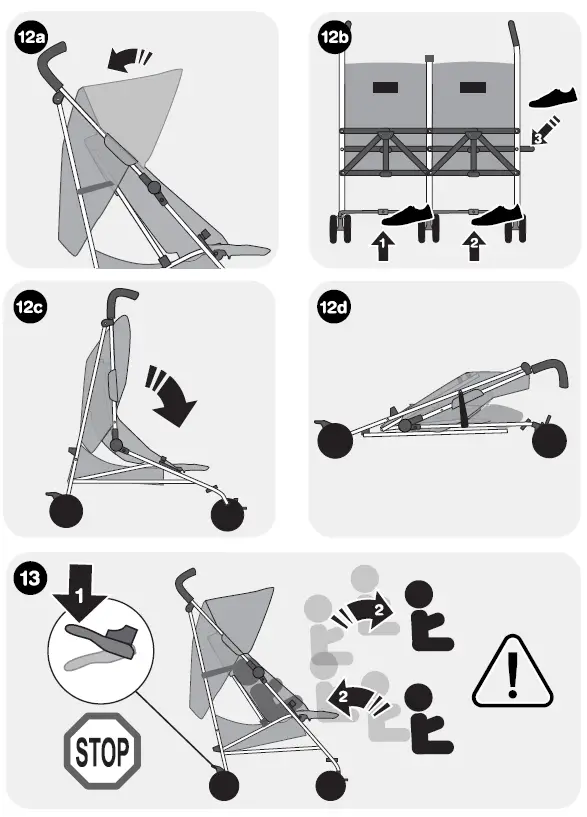 12a
12b
3
1
2
12c
12d
13
1
2
2
STOP
!