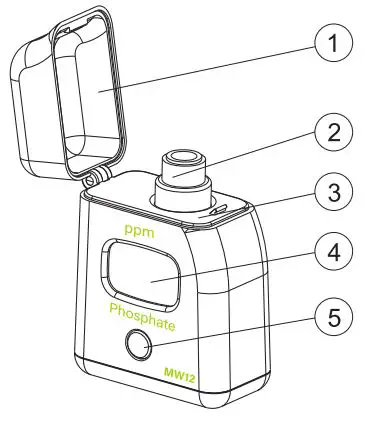 1
2
3
ppm
4
Phosphate
5
MW12