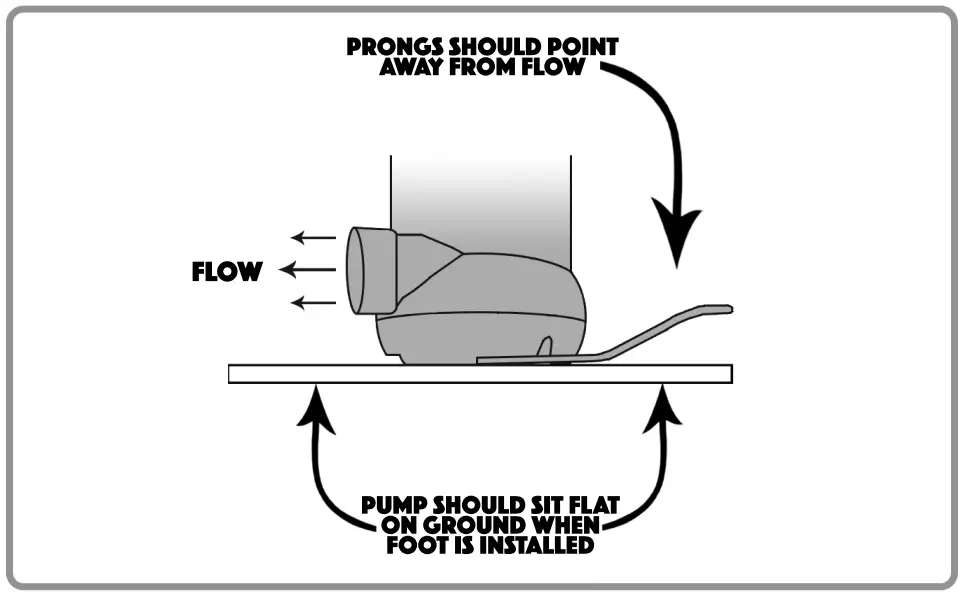 PRONGS SHOULD POINT AWAY FROM FLOW

FLOW

PUMP SHOULD SIT FLAT ON GROUND WHEN FOOT IS INSTALLED