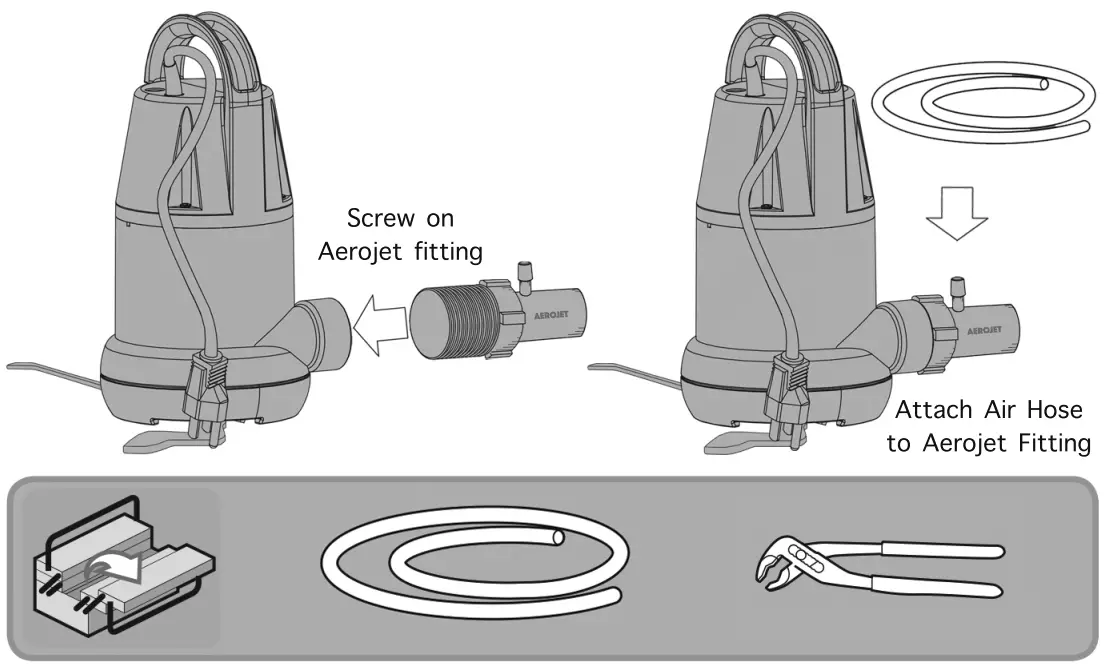 Screw on Aerojet fitting

AEROJET

AEROJET

Attach Air Hose to Aerojet Fitting