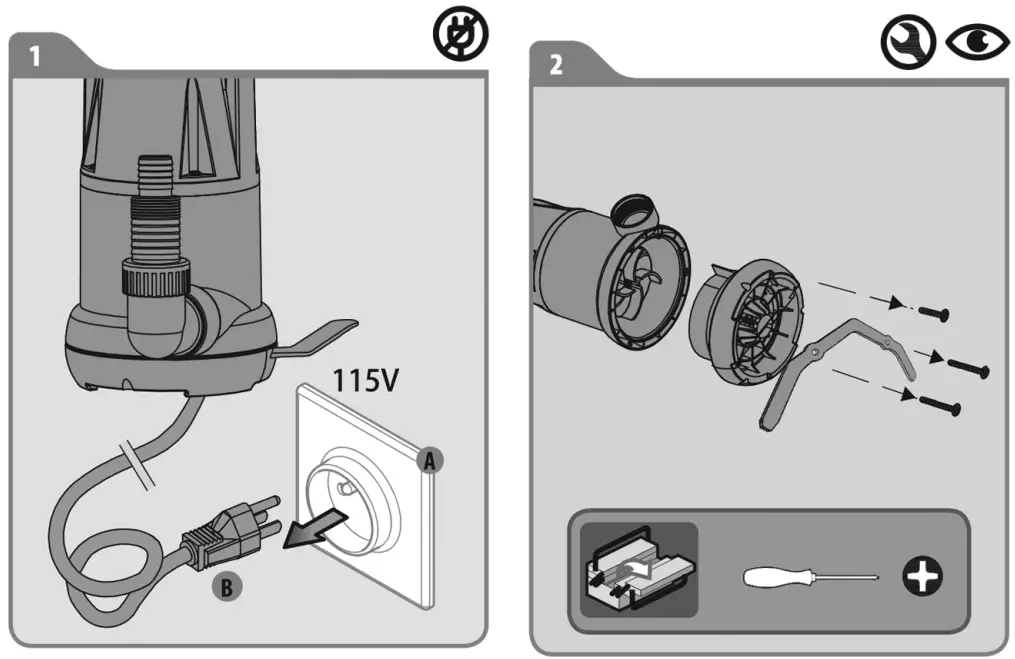 1

115V

A

B

2