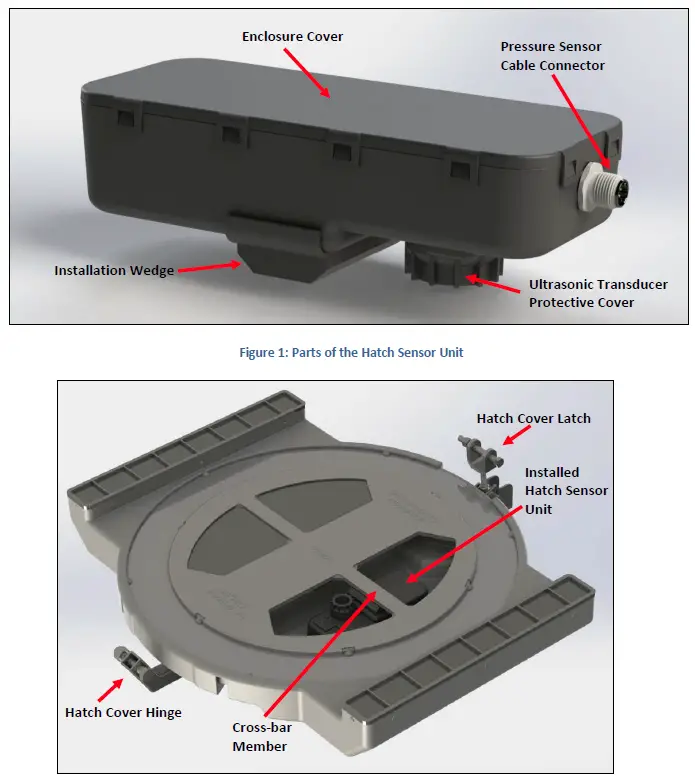 Enclosure Cover

Pressure Sensor Cable Connector

Installation Wedge

Ultrasonic Transducer Protective Cover

Figure 1: Parts of the Hatch Sensor Unit

Hatch Cover Latch

Installed Hatch Sensor Unit

Hatch Cover Hinge

Cross-bar Member