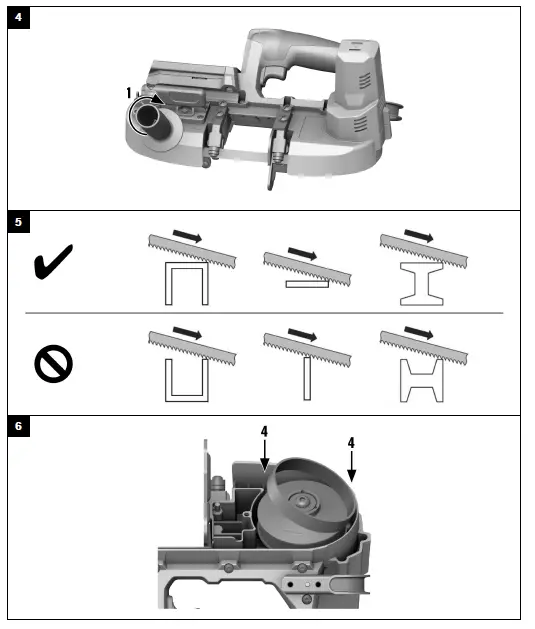 4

1

5

6

4

4