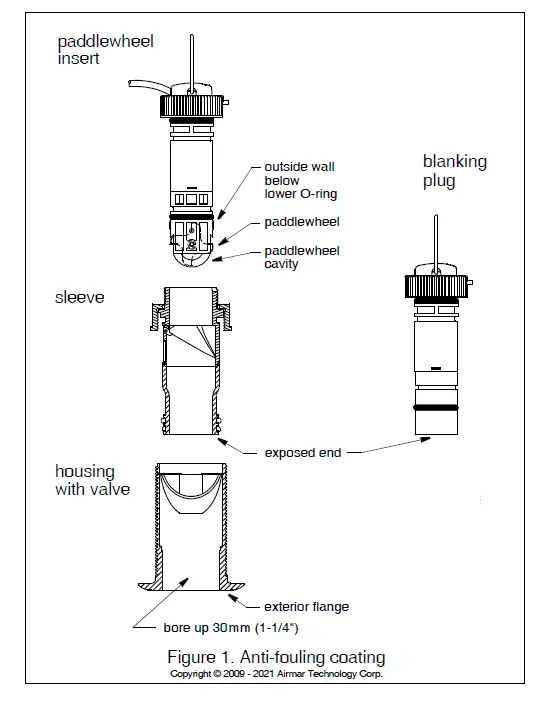 paddlewheel insert

outside wall below lower O-ring

paddlewheel

paddlewheel cavity

blanking plug

sleeve

exposed end

housing with valve

exterior flange

bore up 30mm (1-1/4")

Figure 1. Anti-fouling coating
Copyright © 2009 - 2021 Airmar Technology Corp.