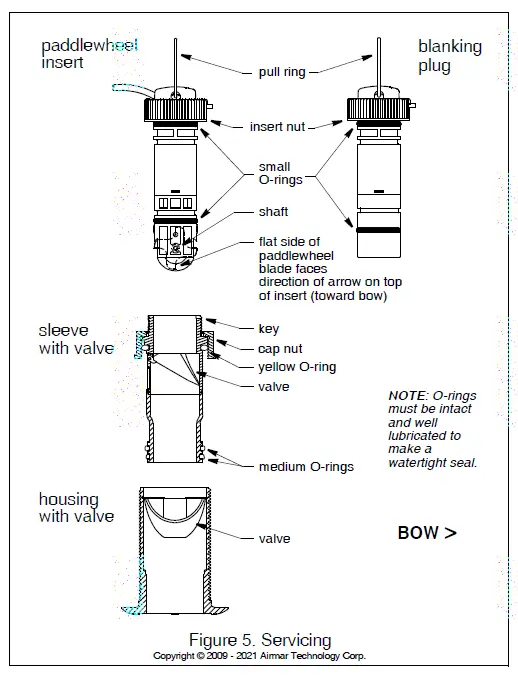 paddlewheel insert

blanking plug

pull ring

insert nut

small O-rings

shaft

flat side of paddlewheel blade faces direction of arrow on top of insert (toward bow)

sleeve with valve

key

cap nut

yellow O-ring

valve

NOTE: O-rings must be intact and well lubricated to make a watertight seal.

medium O-rings

housing with valve

valve

BOW >

Figure 5. Servicing
Copyright © 2009 - 2021 Airmar Technology Corp.