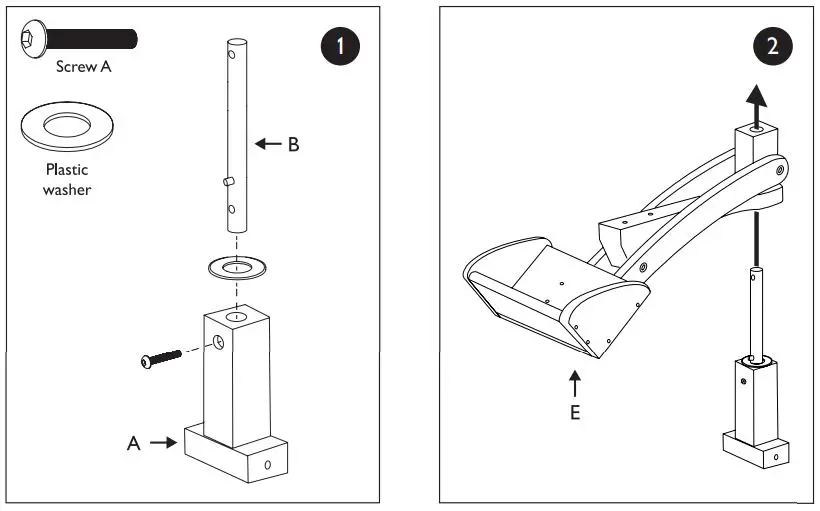 Screw A

Plastic washer

1

B

A

2

E