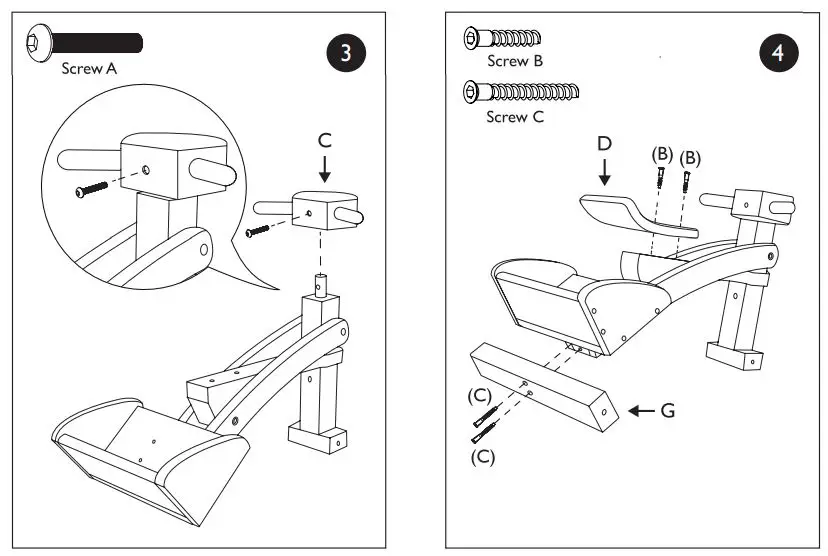 Screw A

3

C

Screw B

Screw C

4

D

(B) (B)

(C)

(C)

G