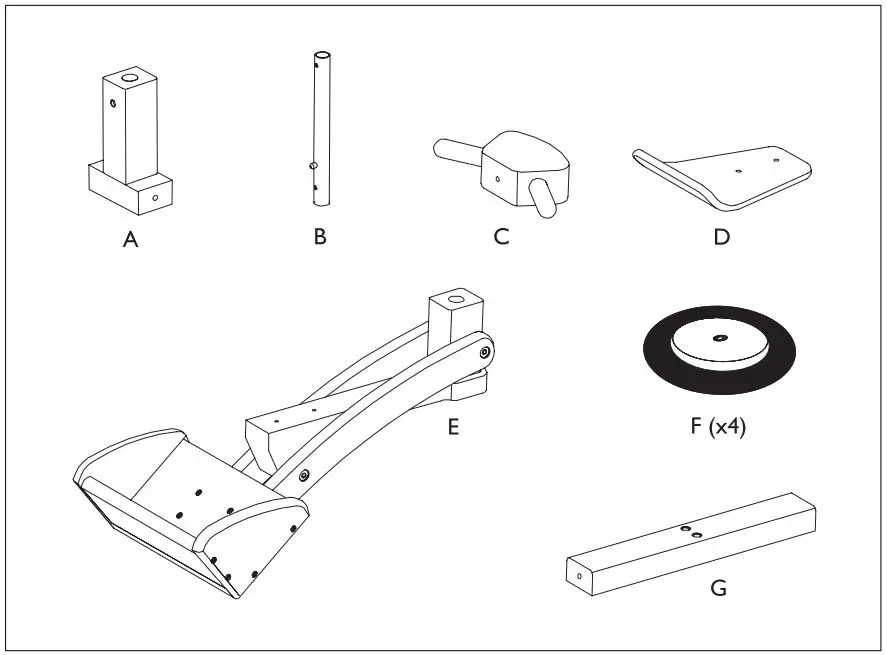 A

B

C

D

E

F (x4)

G