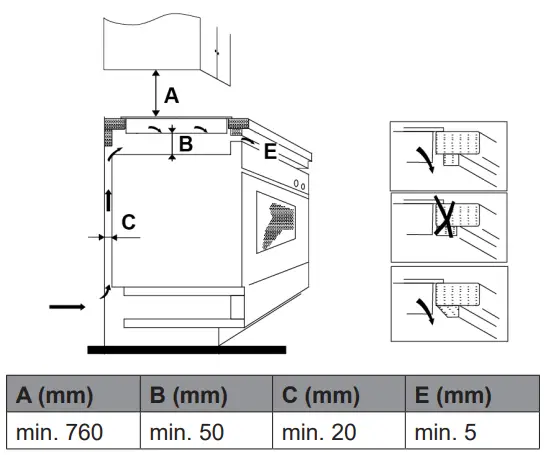 A

B

E

C

| A (mm) | B (mm) | C (mm) | E (mm) |
|---|---|---|---|
| min. 760 | min. 50 | min. 20 | min. 5 |