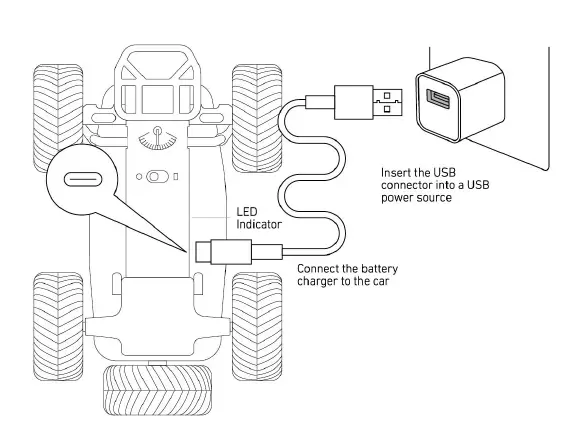 Insert the USB connector into a USB power source

LED Indicator

Connect the battery charger to the car