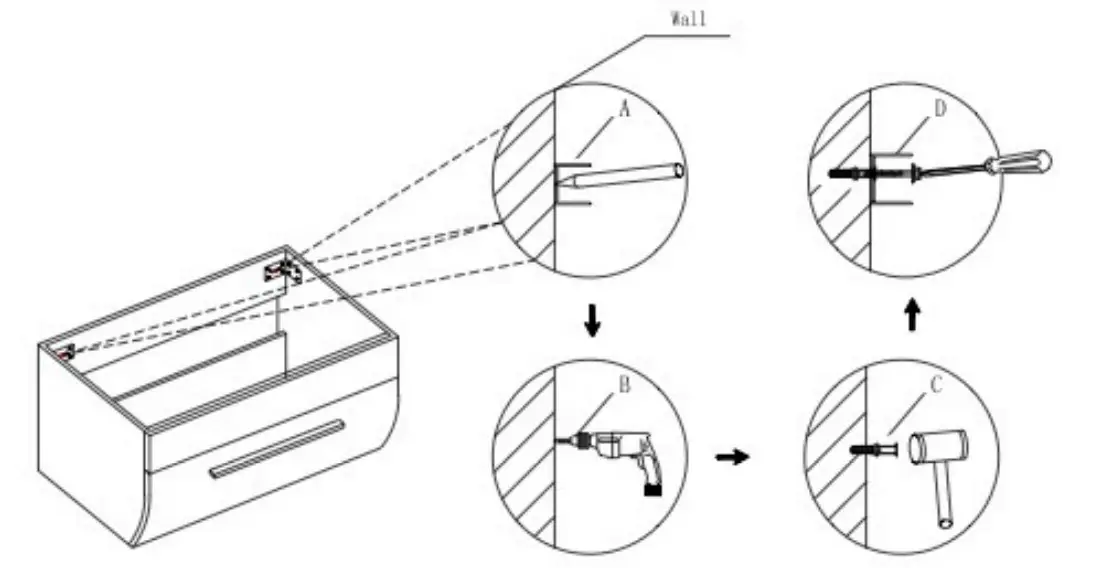 Wall

A

D

B

C