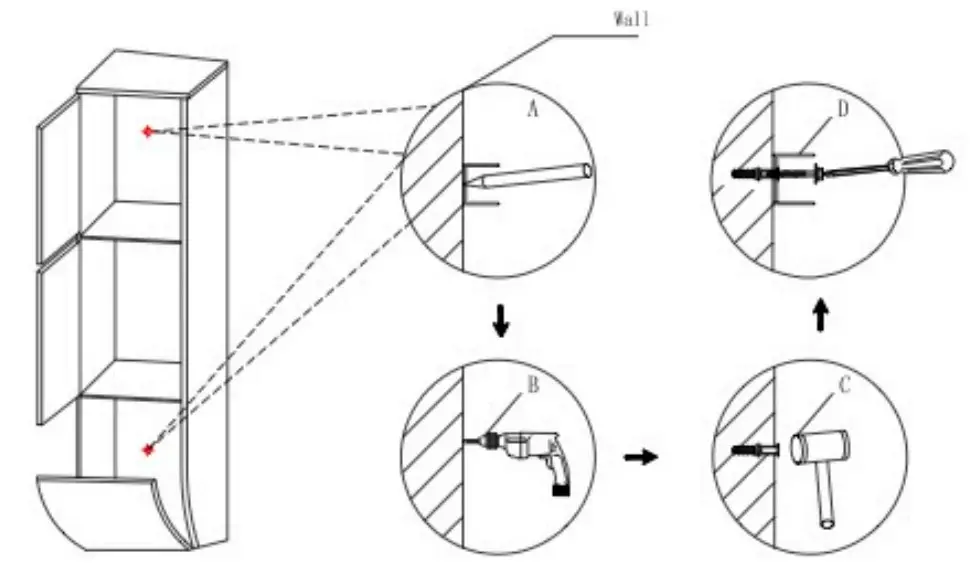 Wall

A

D

B

C