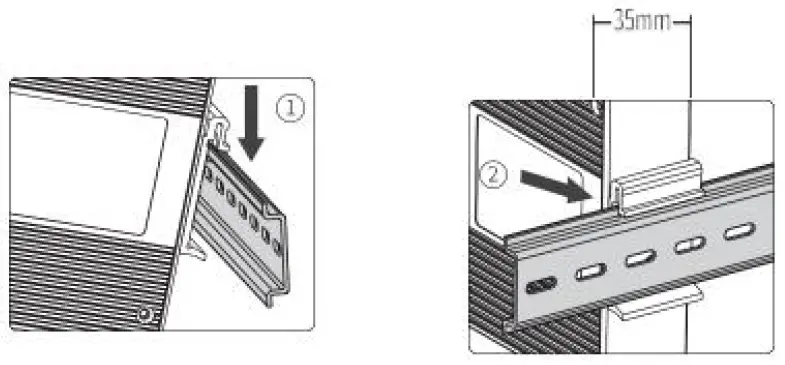 ①

35mm

②