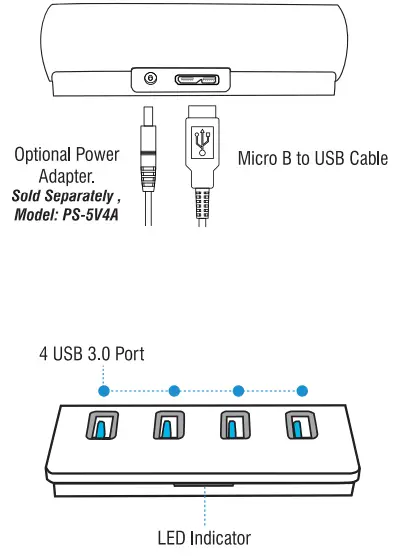 Optional Power Adapter.
Sold Separately , Model: PS-5V4A

Micro B to USB Cable

4 USB 3.0 Port

LED Indicator