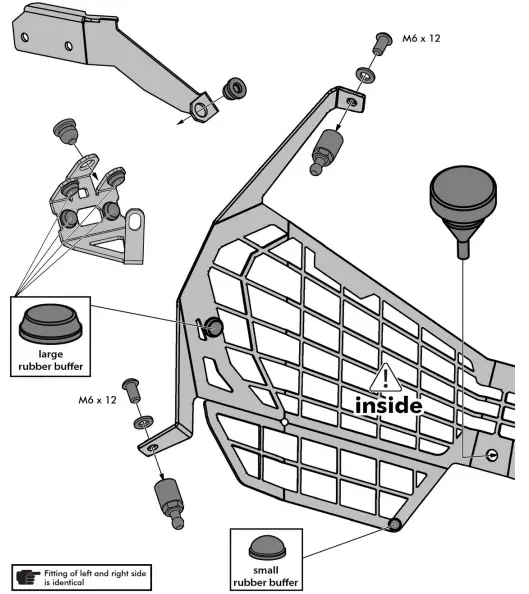 M6 x 12

large rubber buffer

M6 x 12

inside

small rubber buffer

Fitting of left and right side is identical