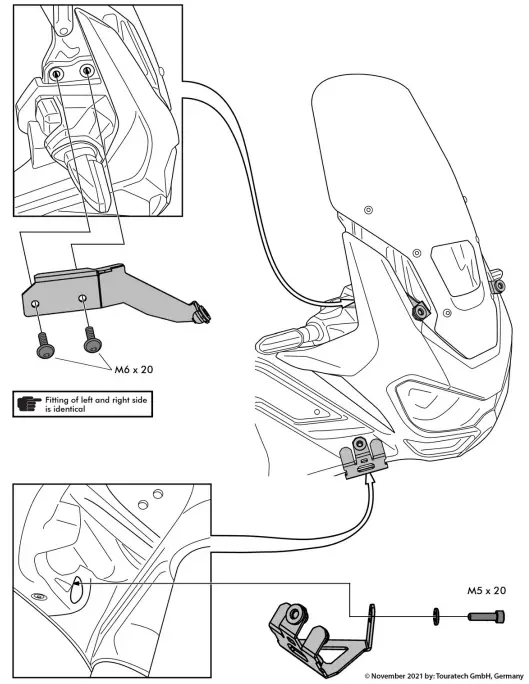 M6 x 20

Fitting of left and right side is identical

M5 x 20

© November 2021 by: Touratech GmbH, Germany