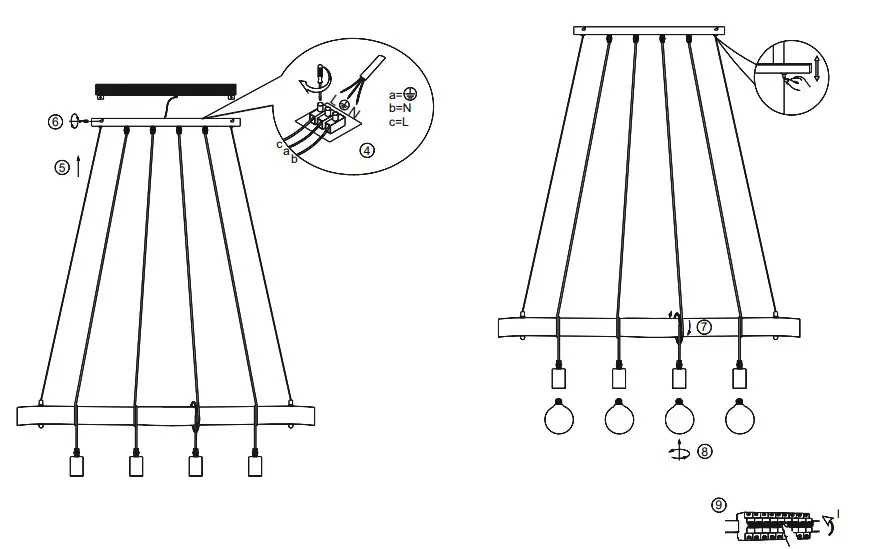 ⑥

⑤

a=⏚
b=N
c=L

c
a
b

④

⑦

⑧

⑨