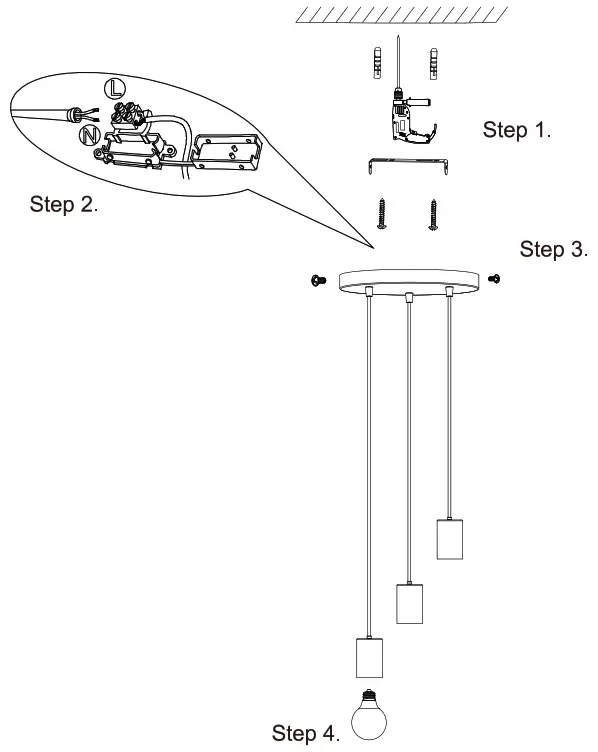 L

N

Step 1.

Step 2.

Step 3.

Step 4.