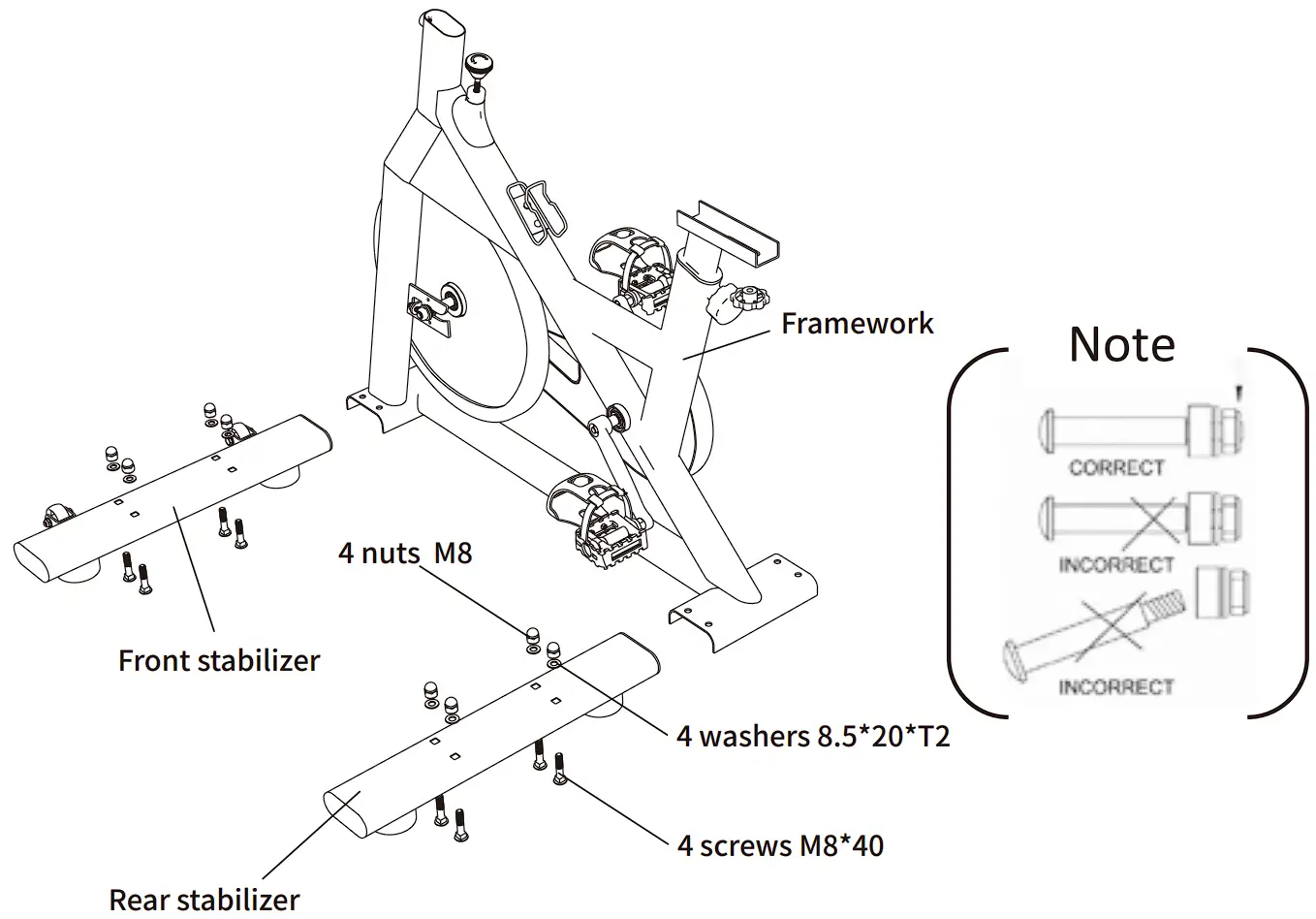 Framework

Note

CORRECT

INCORRECT

INCORRECT

4 nuts M8

Front stabilizer

4 washers 8.5*20*T2

4 screws M8*40

Rear stabilizer