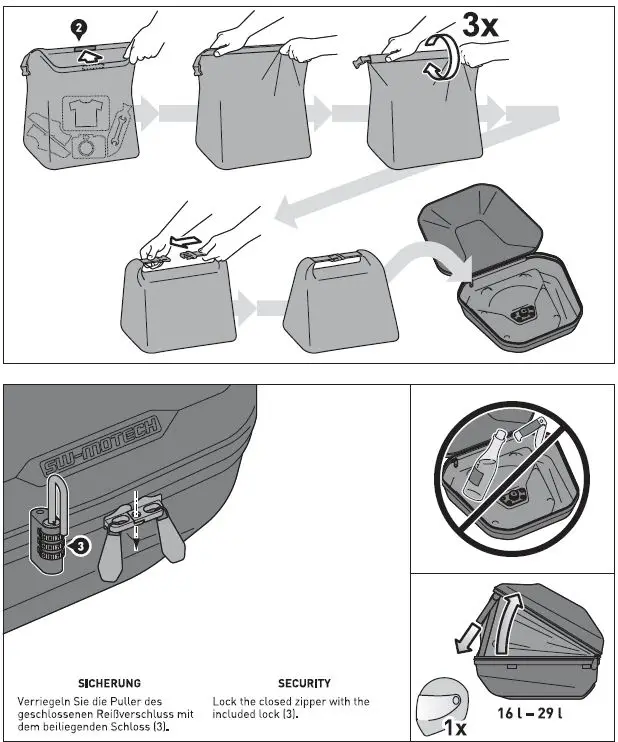 2

3x

SW-MOTECH

3

SICHERUNG

Verriegeln Sie die Puller des geschlossenen Reißverschluss mit dem beiliegenden Schloss (3).

SECURITY

Lock the closed zipper with the included lock (3).

1x

16 l – 29 l