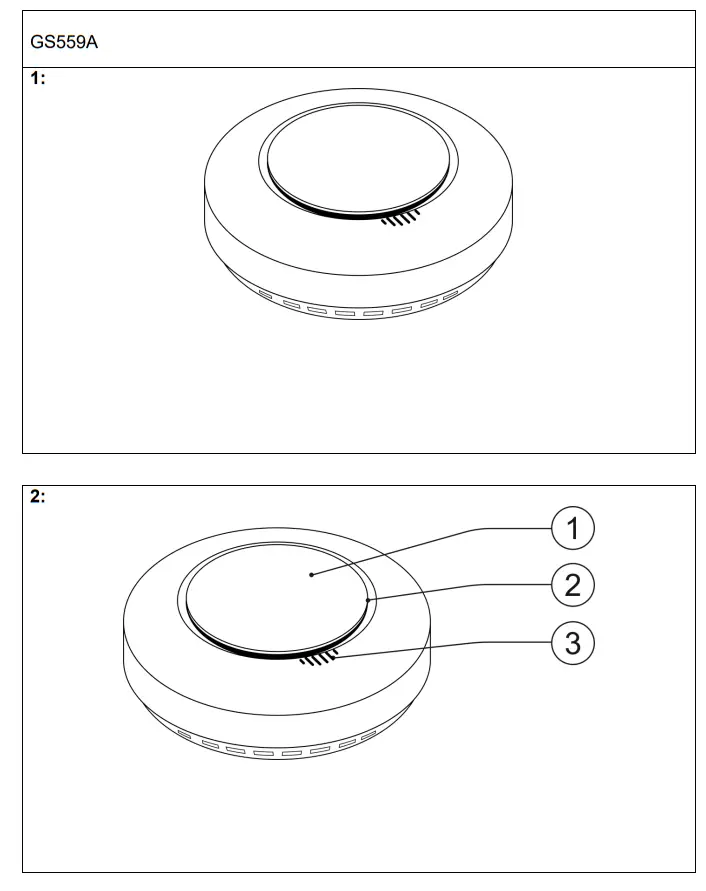 GS559A

1:

2:

1

2

3