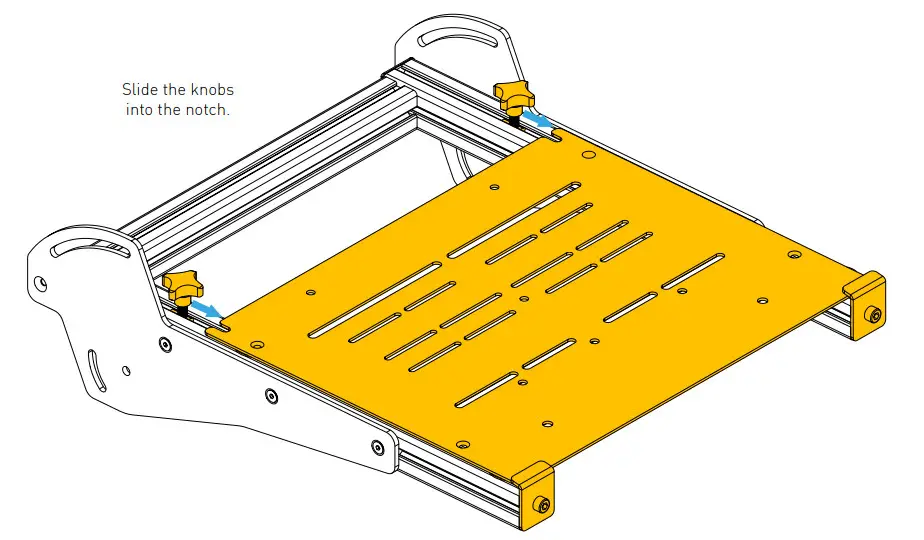 Slide the knobs into the notch.