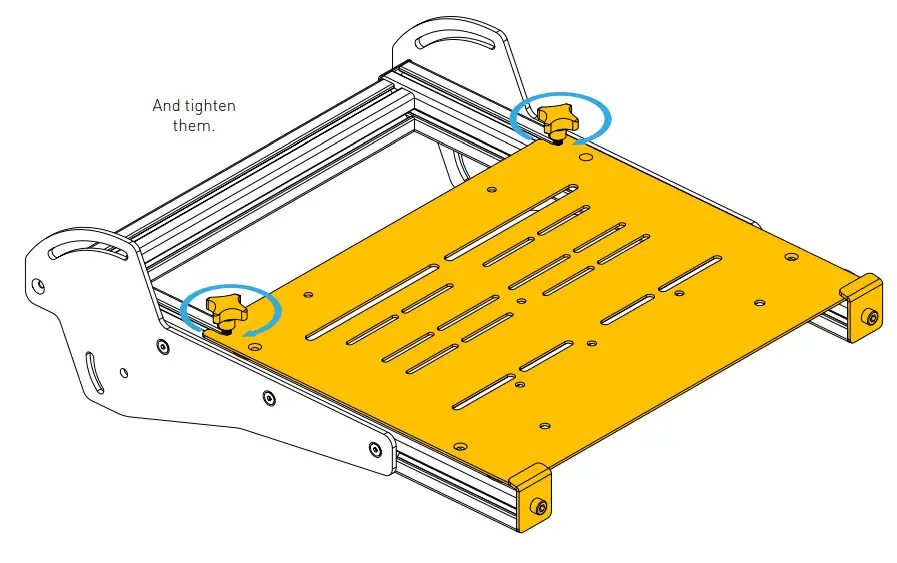 And tighten them.