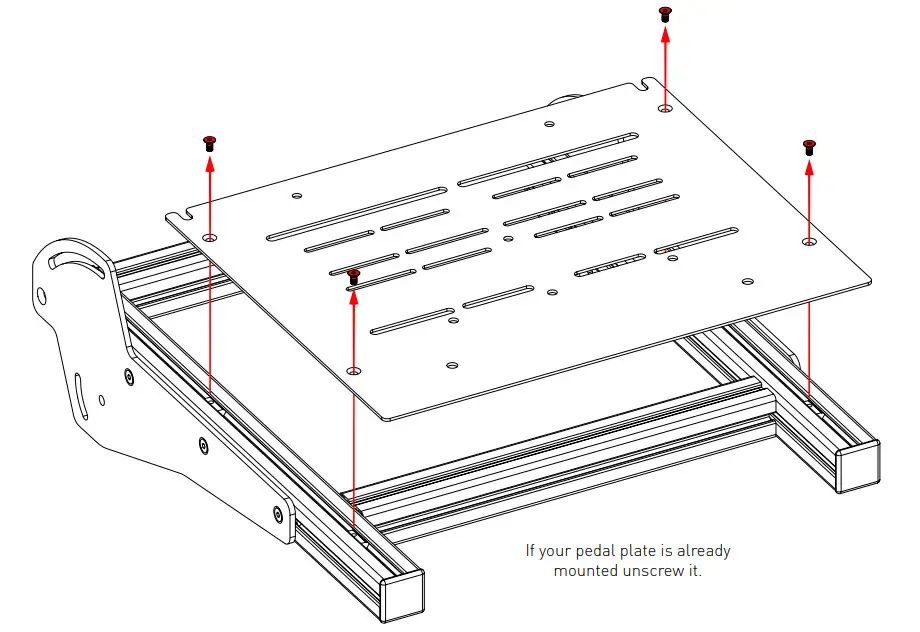 If your pedal plate is already mounted unscrew it.