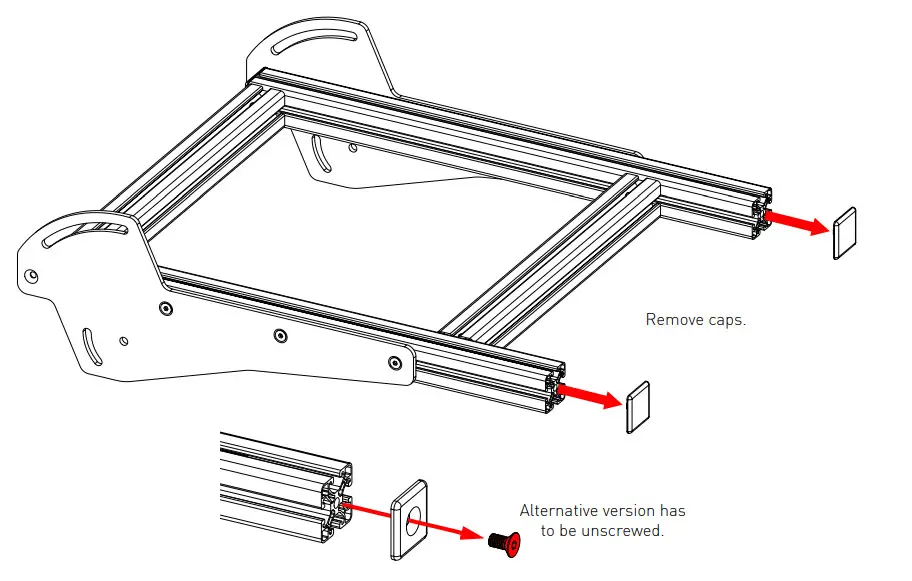 Remove caps.

Alternative version has to be unscrewed.