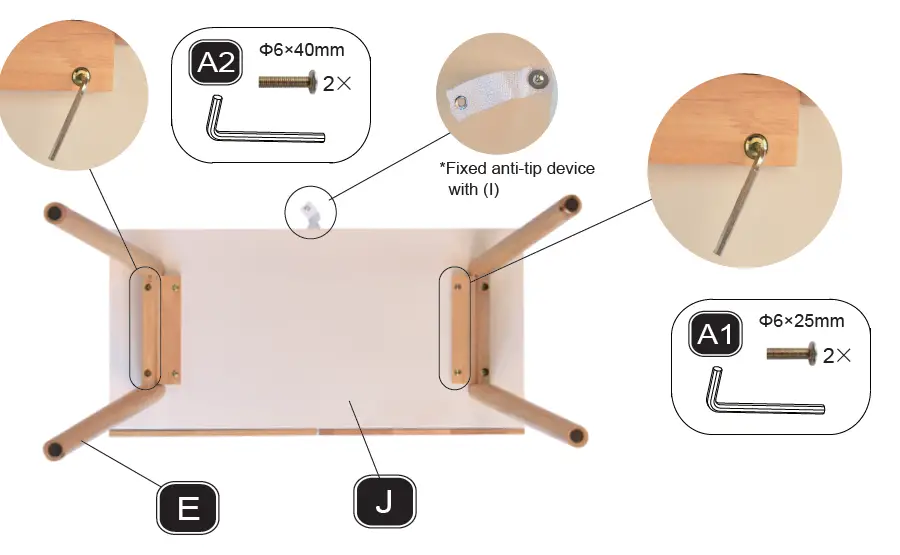 A2
Φ6×40mm
2×

*Fixed anti-tip device with (I)

A1
Φ6×25mm
2×

E

J