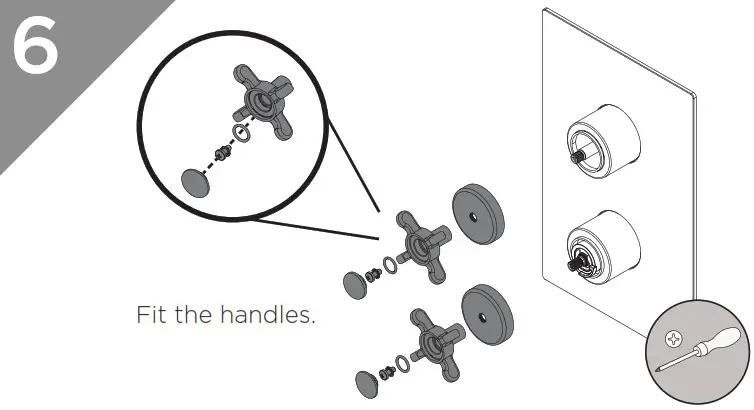 6

Fit the handles.