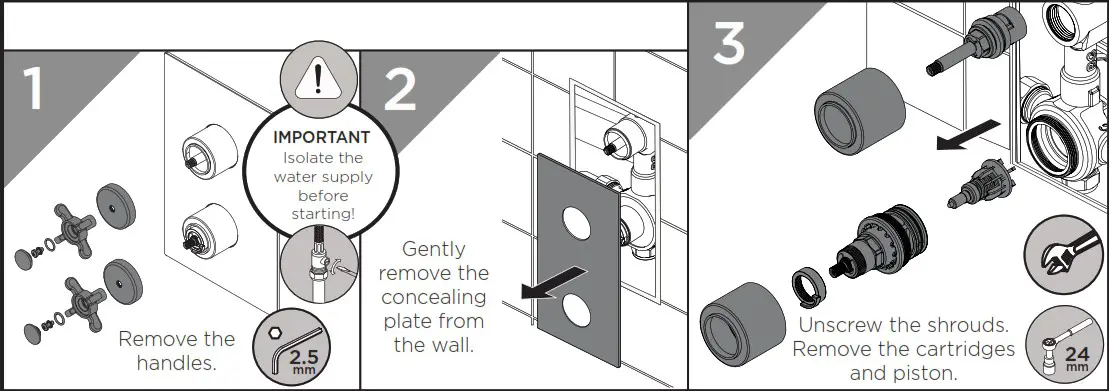 1

IMPORTANT
Isolate the water supply before starting!

Remove the handles.

2.5 mm

2

Gently remove the concealing plate from the wall.

3

Unscrew the shrouds. Remove the cartridges and piston.

24 mm