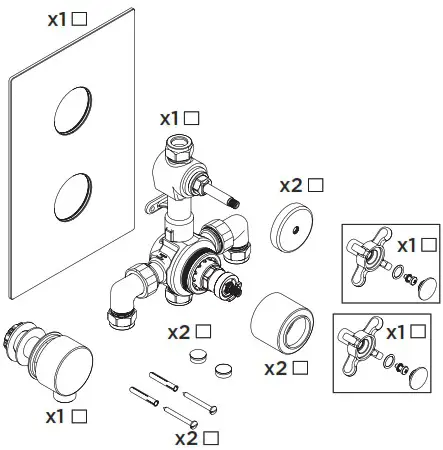 x1 ☐

x1 ☐

x2 ☐

x1 ☐

x1 ☐

x2 ☐

x2 ☐

x1 ☐

x2 ☐