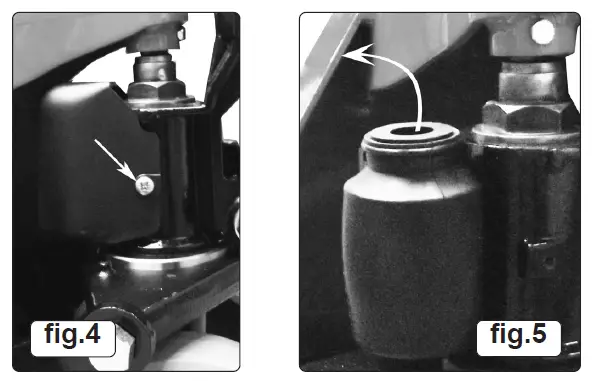 fig.4

fig.5