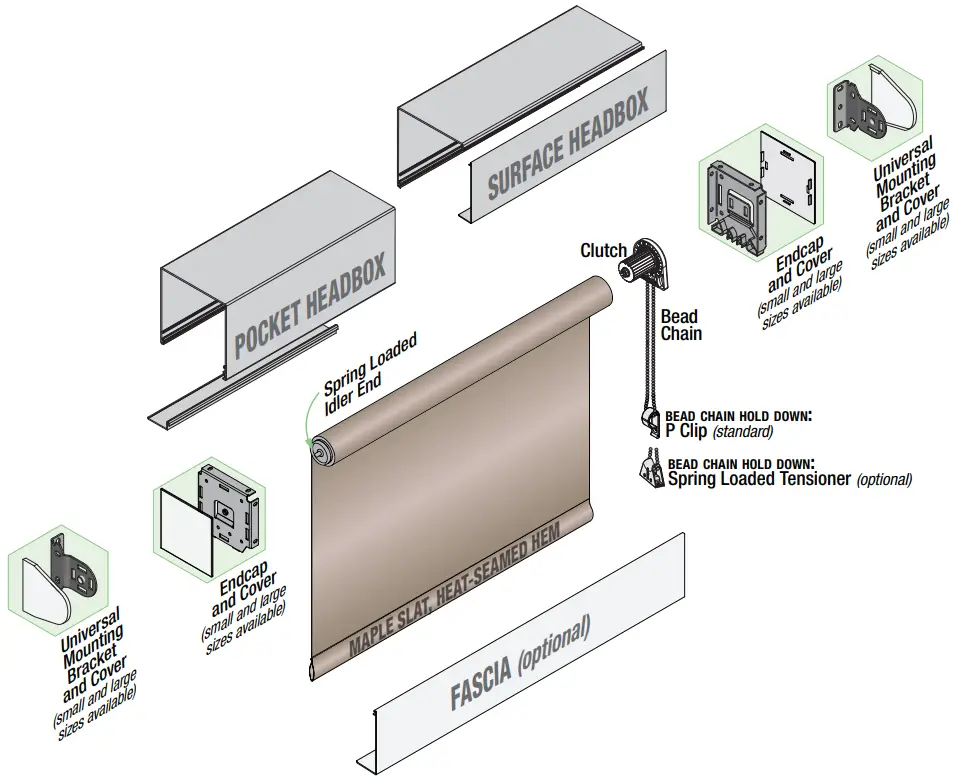 SURFACE HEADBOX

POCKET HEADBOX

Universal Mounting Bracket and Cover (small and large sizes available)

Endcap and Cover (small and large sizes available)

Clutch

Bead Chain

Spring Loaded Idler End

BEAD CHAIN HOLD DOWN: P Clip (standard)

BEAD CHAIN HOLD DOWN: Spring Loaded Tensioner (optional)

Endcap and Cover (small and large sizes available)

Universal Mounting Bracket and Cover (small and large sizes available)

MAPLE SLAT, HEAT-SEAMED HEM

FASCIA (optional)