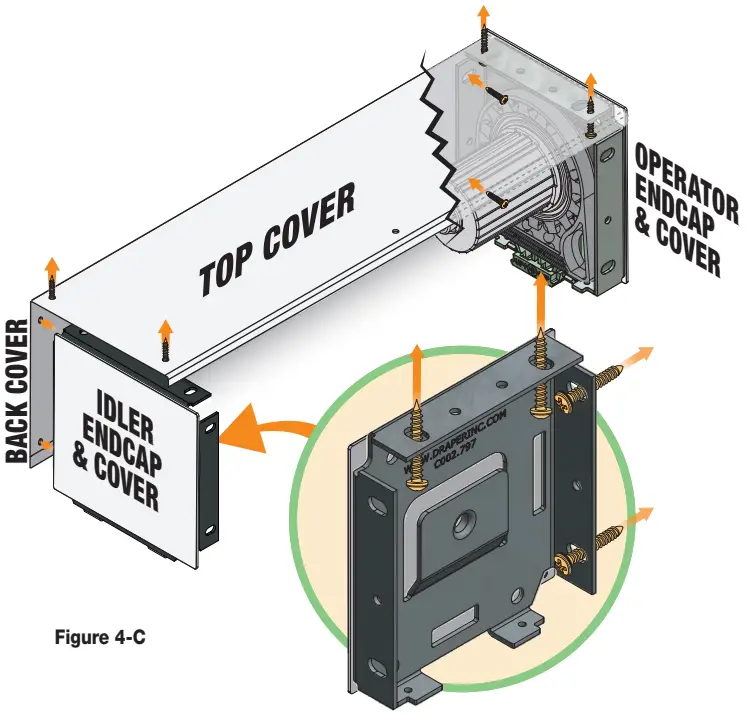 TOP COVER

OPERATOR ENDCAP & COVER

BACK COVER

IDLER ENDCAP & COVER

WWW.DRAPERINC.COM
C002.797

Figure 4-C