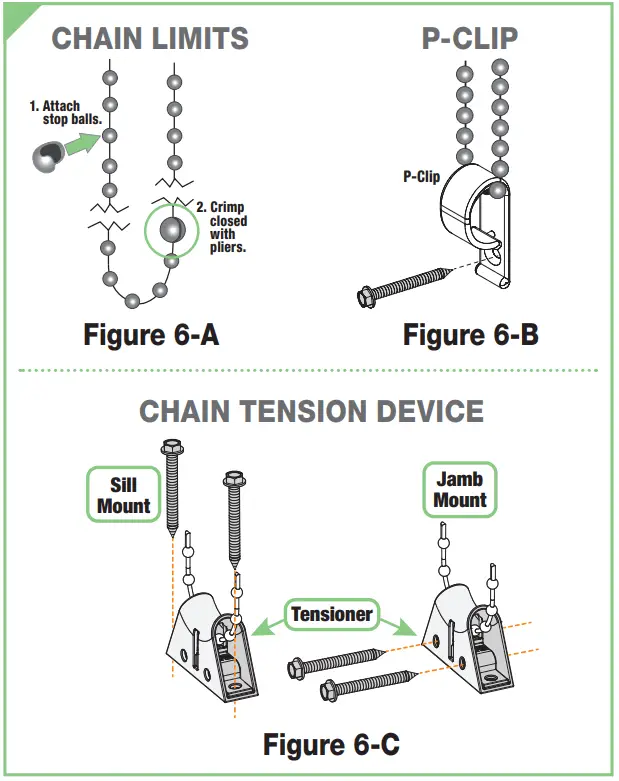 CHAIN LIMITS

1. Attach stop balls.

2. Crimp closed with pliers.

Figure 6-A

P-CLIP

P-Clip

Figure 6-B

CHAIN TENSION DEVICE

Sill Mount

Jamb Mount

Tensioner

Figure 6-C