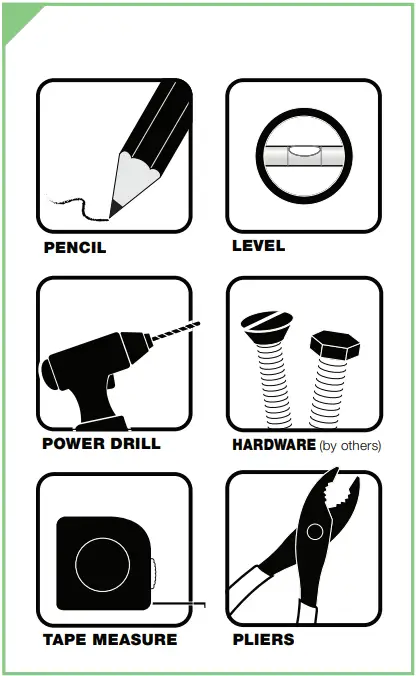 PENCIL

LEVEL

POWER DRILL

HARDWARE (by others)

TAPE MEASURE

PLIERS