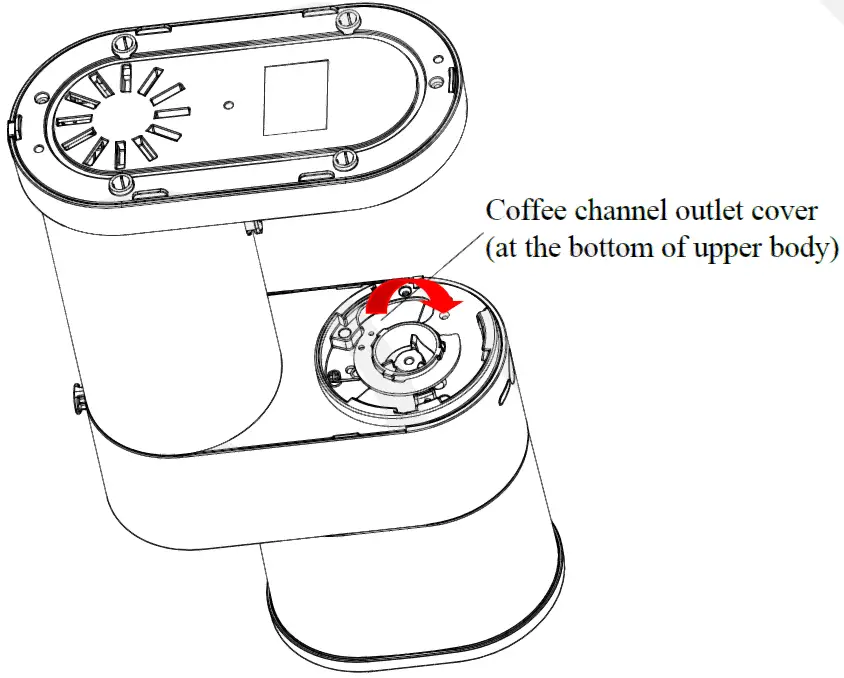 Coffee channel outlet cover
(at the bottom of upper body)