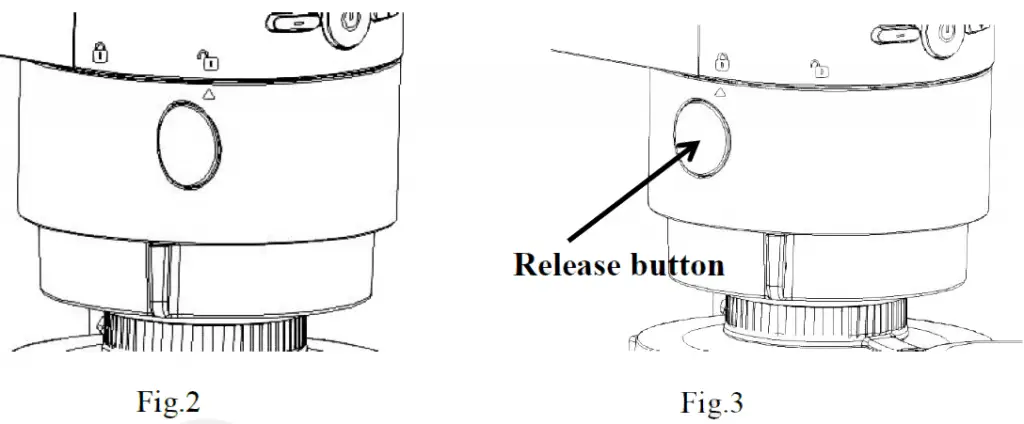 Release button

Fig.2

Fig.3