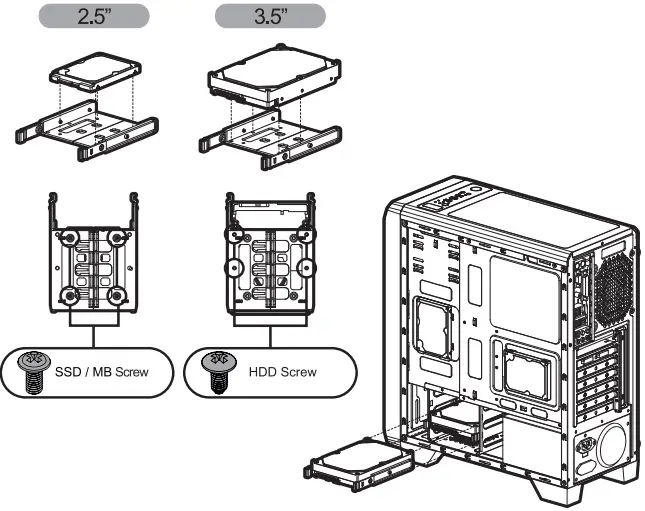 2.5"

3.5"

SSD / MB Screw

HDD Screw