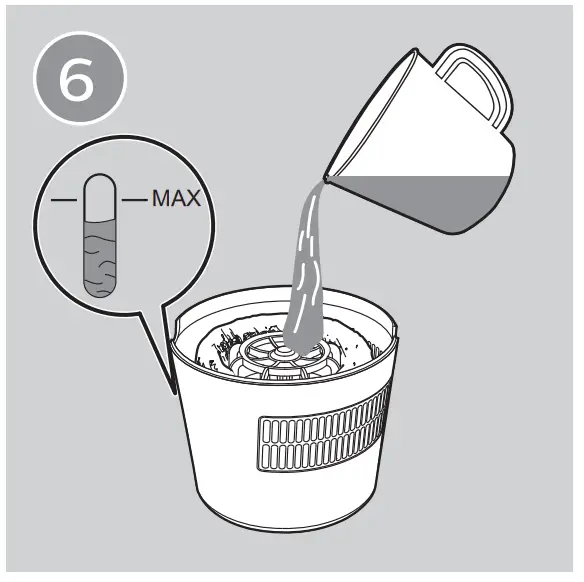 6

MAX