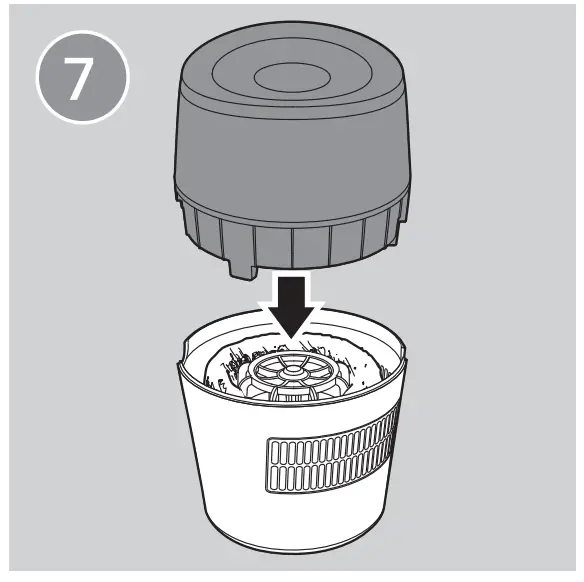 7